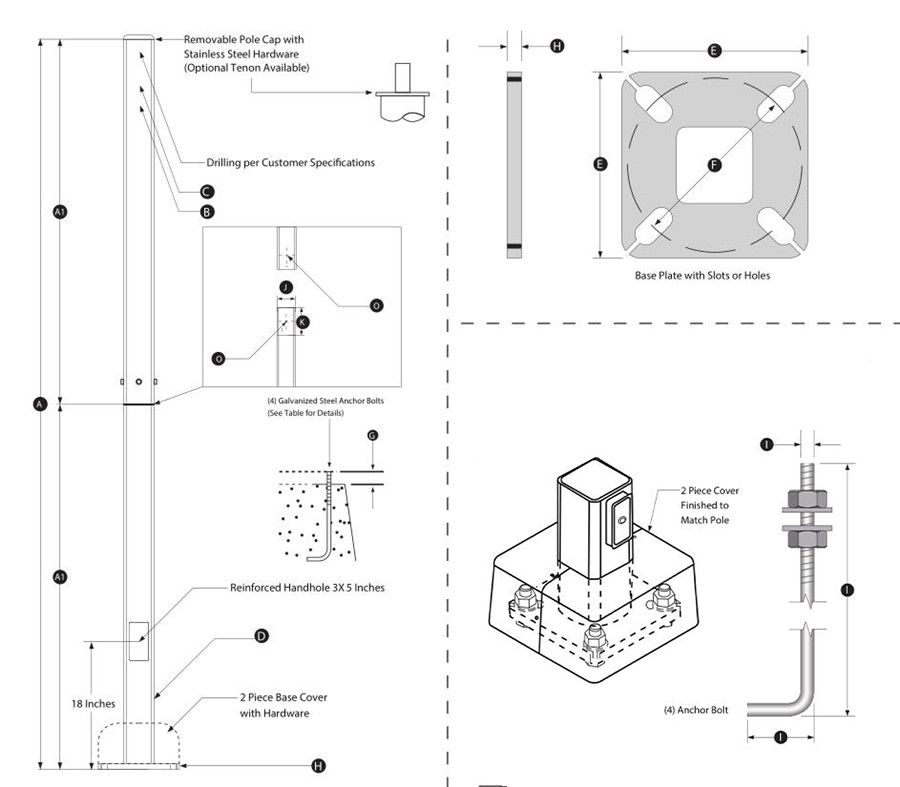 Removable Pole Cap with Stainless Steel Hardware (Optional Tenon Available)

Drilling per Customer Specifications

C

B

A1

J

K

O

O

A

(4) Galvanized Steel Anchor Bolts (See Table for Details)

G

A1

Reinforced Handhole 3X 5 Inches

D

18 Inches

2 Piece Base Cover with Hardware

H

H

E

E

F

Base Plate with Slots or Holes

2 Piece Cover Finished to Match Pole

I

I

(4) Anchor Bolt

I