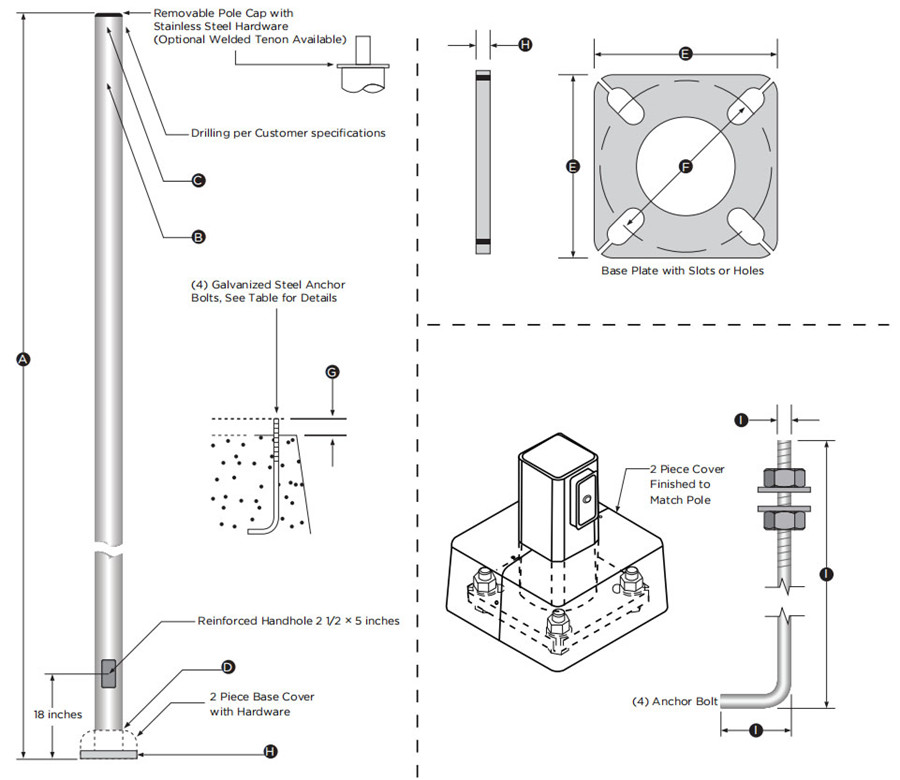 Removable Pole Cap with Stainless Steel Hardware (Optional Welded Tenon Available)

Drilling per Customer specifications

C

B

A

(4) Galvanized Steel Anchor Bolts, See Table for Details

G

Reinforced Handhole 2 1/2 × 5 inches

D

18 inches

2 Piece Base Cover with Hardware

H

H

E

E

F

Base Plate with Slots or Holes

2 Piece Cover Finished to Match Pole

I

I

(4) Anchor Bolt

I