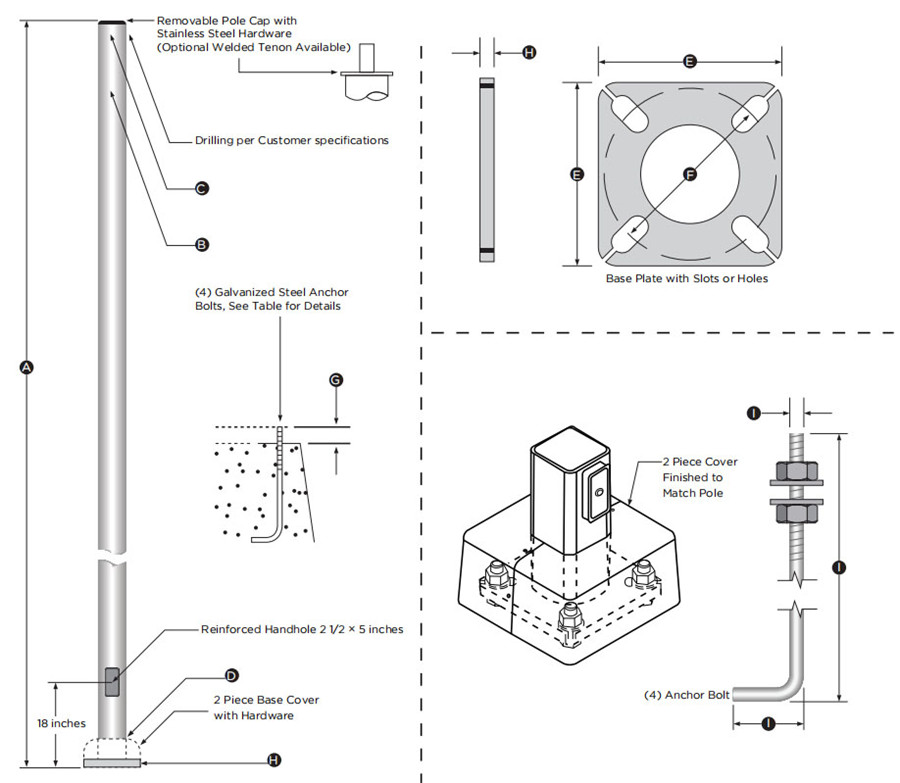 Removable Pole Cap with Stainless Steel Hardware (Optional Welded Tenon Available)

Drilling per Customer specifications

C

B

A

(4) Galvanized Steel Anchor Bolts, See Table for Details

G

Reinforced Handhole 2 1/2 × 5 inches

D

2 Piece Base Cover with Hardware

18 inches

H

H

E

E

F

Base Plate with Slots or Holes

2 Piece Cover Finished to Match Pole

I

I

(4) Anchor Bolt

I