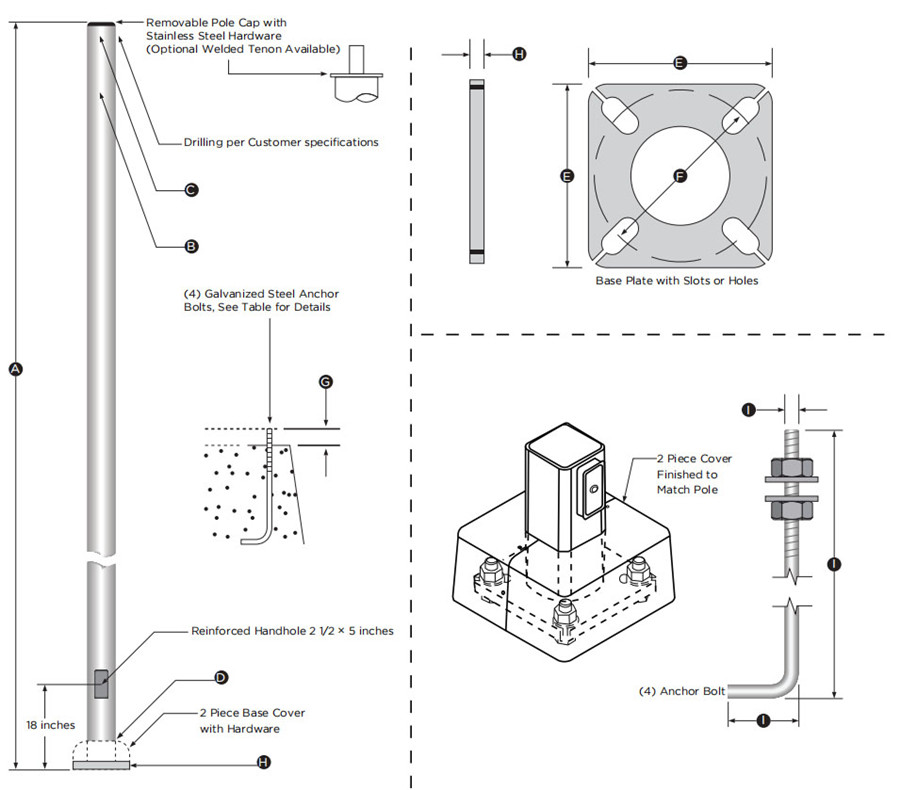 Removable Pole Cap with Stainless Steel Hardware (Optional Welded Tenon Available)

Drilling per Customer specifications

C

B

A

(4) Galvanized Steel Anchor Bolts, See Table for Details

G

Reinforced Handhole 2 1/2 × 5 inches

D

18 inches

2 Piece Base Cover with Hardware

H

H

E

E

F

Base Plate with Slots or Holes

2 Piece Cover Finished to Match Pole

I

I

(4) Anchor Bolt

I