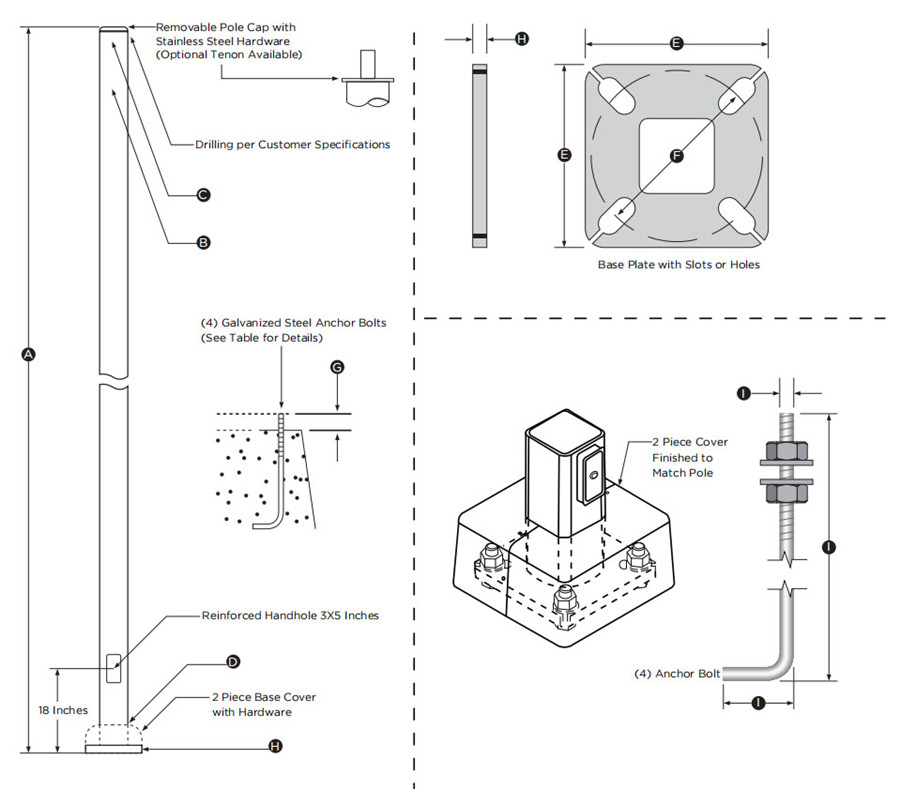 Removable Pole Cap with Stainless Steel Hardware (Optional Tenon Available)

Drilling per Customer Specifications

C

B

A

(4) Galvanized Steel Anchor Bolts (See Table for Details)

G

Reinforced Handhole 3X5 Inches

D

18 Inches

2 Piece Base Cover with Hardware

H

H

E

E

F

Base Plate with Slots or Holes

2 Piece Cover Finished to Match Pole

I

I

(4) Anchor Bolt

I